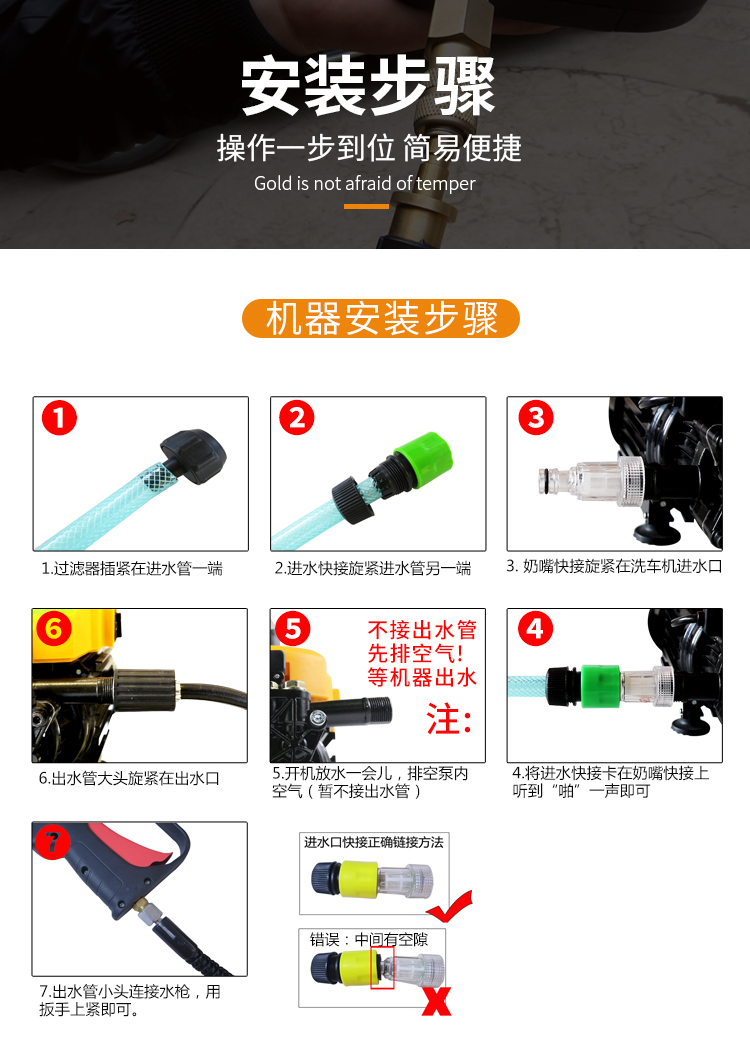 安装步骤

操作一步到位 简易便捷

Gold is not afraid of temper

机器安装步骤

1

1.过滤器插紧在进水管一端

2

2.进水快接旋紧进水管另一端

3

3. 奶嘴快接旋紧在洗车机进水口

6

6.出水管大头旋紧在出水口

5

不接出水管
先排空气!
等机器出水

注:

5.开机放水一会儿，排空泵内空气（暂不接出水管）

4

4.将进水快接卡在奶嘴快接上听到"啪"一声即可

7

7.出水管小头连接水枪，用扳手上紧即可。

进水口快接正确链接方法

错误：中间有空隙