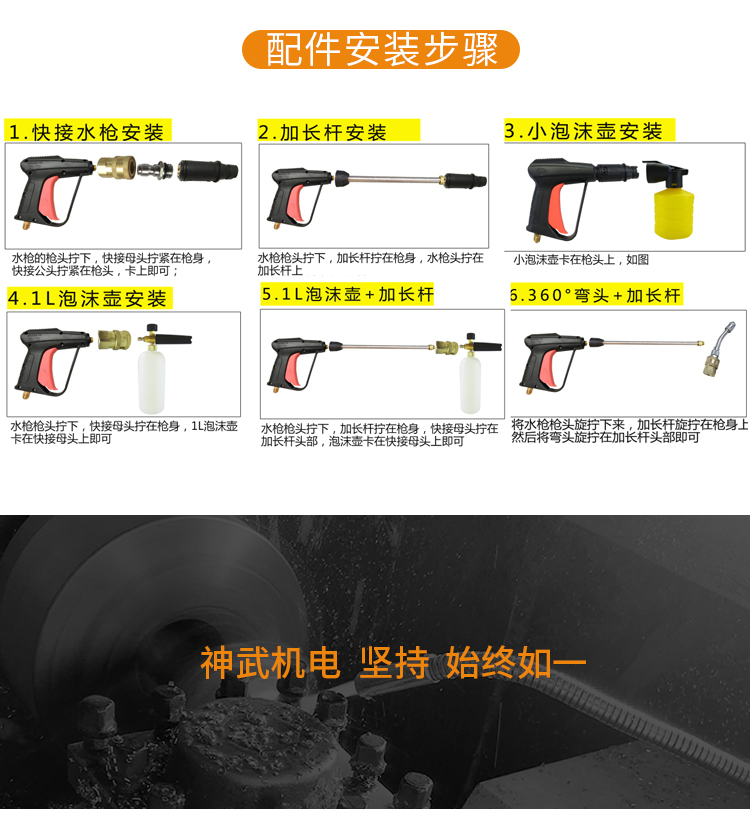 配件安装步骤

1.快接水枪安装

水枪的枪头拧下，快接母头拧紧在枪身，快接公头拧紧在枪头，卡上即可；

2.加长杆安装

水枪枪头拧下，加长杆拧在枪身，水枪头拧在加长杆上

3.小泡沫壶安装

小泡沫壶卡在枪头上，如图

4.1L泡沫壶安装

水枪枪头拧下，快接母头拧在枪身，1L泡沫壶卡在快接母头上即可

5.1L泡沫壶+加长杆

水枪枪头拧下，加长杆拧在枪身，快接母头拧在加长杆头部，泡沫壶卡在快接母头上即可

6.360°弯头+加长杆

将水枪枪头旋拧下来，加长杆旋拧在枪身上然后将弯头旋拧在加长杆头部即可

神武机电 坚持 始终如一