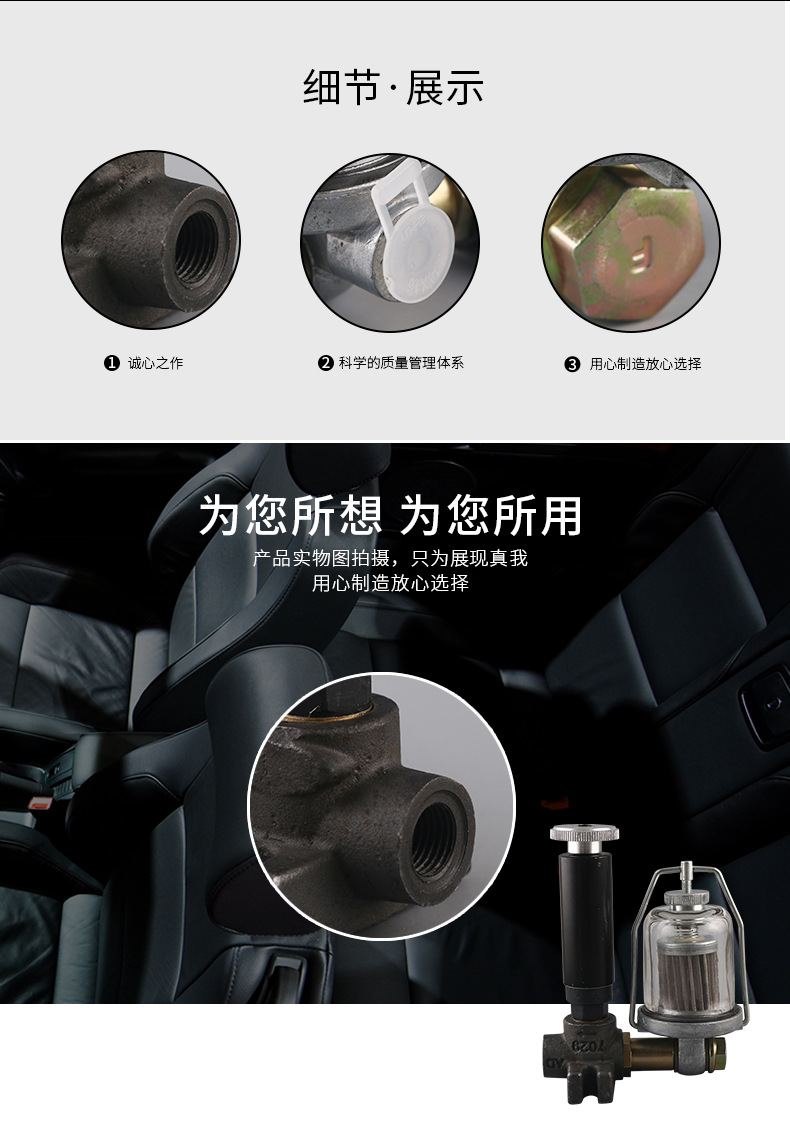 细节·展示

❶ 诚心之作

❷ 科学的质量管理体系

❸ 用心制造放心选择

为您所想 为您所用

产品实物图拍摄，只为展现真我
用心制造放心选择

7029