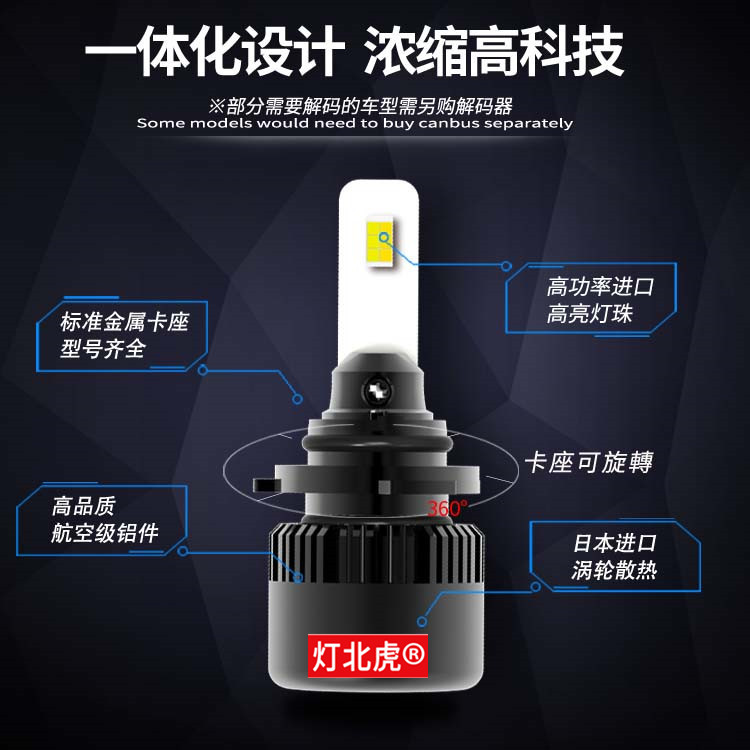 一体化设计 浓缩高科技

※部分需要解码的车型需另购解码器
Some models would need to buy canbus separately

高功率进口
高亮灯珠

标准金属卡座
型号齐全

卡座可旋轉

360°

高品质
航空级铝件

日本进口
涡轮散热

灯北虎®