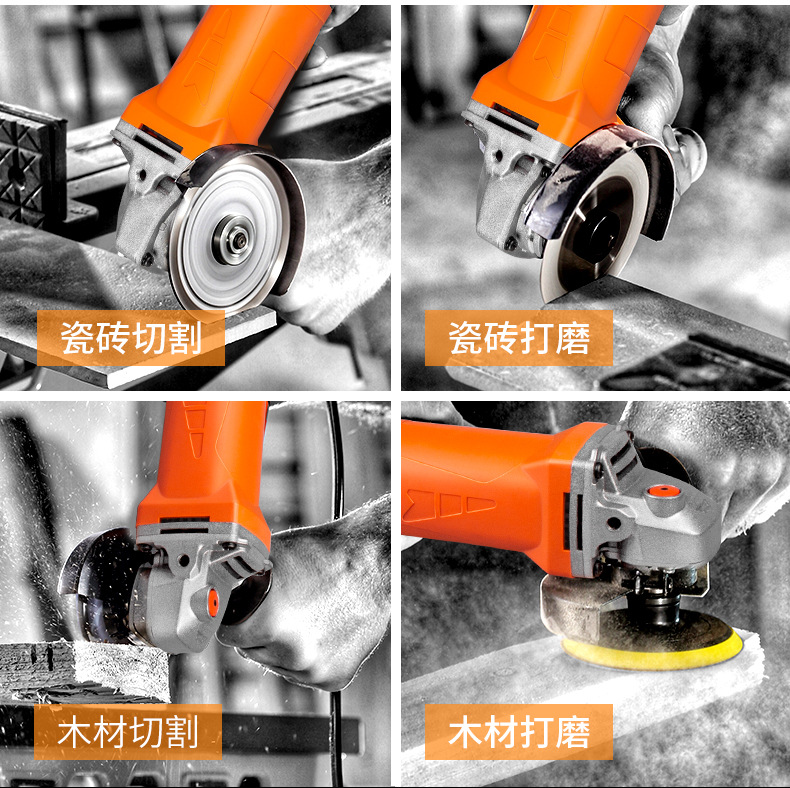 瓷砖切割

瓷砖打磨

木材切割

木材打磨